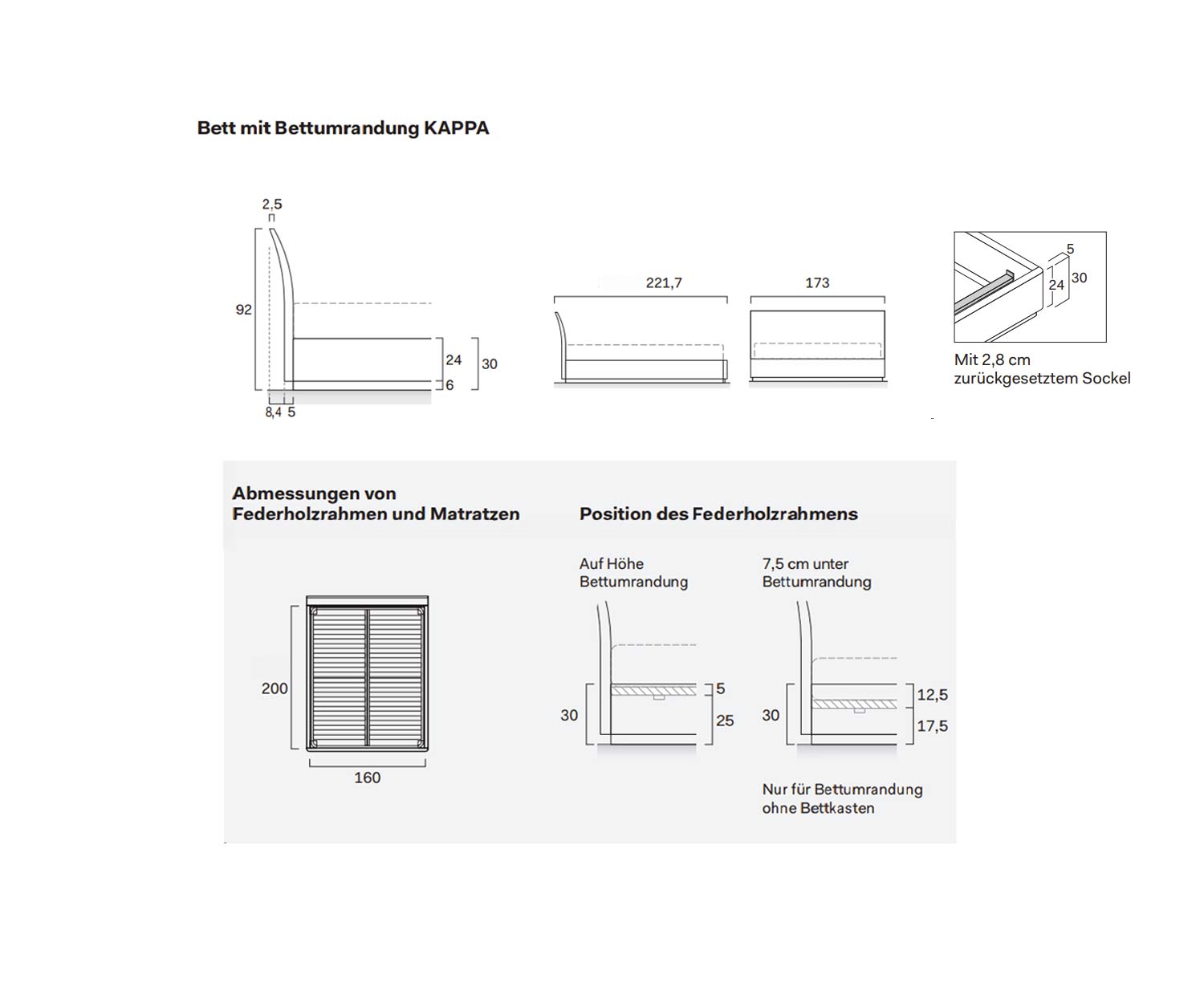 Bett mit Bettumrandung KAPPA

2,5

92

24

30

6

8,4 5

221,7

173

5

24 30

Mit 2,8 cm zurückgesetztem Sockel

Abmessungen von Federholzrahmen und Matratzen

200

160

Position des Federholzrahmens

Auf Höhe Bettumrandung

30

5

25

7,5 cm unter Bettumrandung

30

12,5

17,5

Nur für Bettumrandung ohne Bettkasten