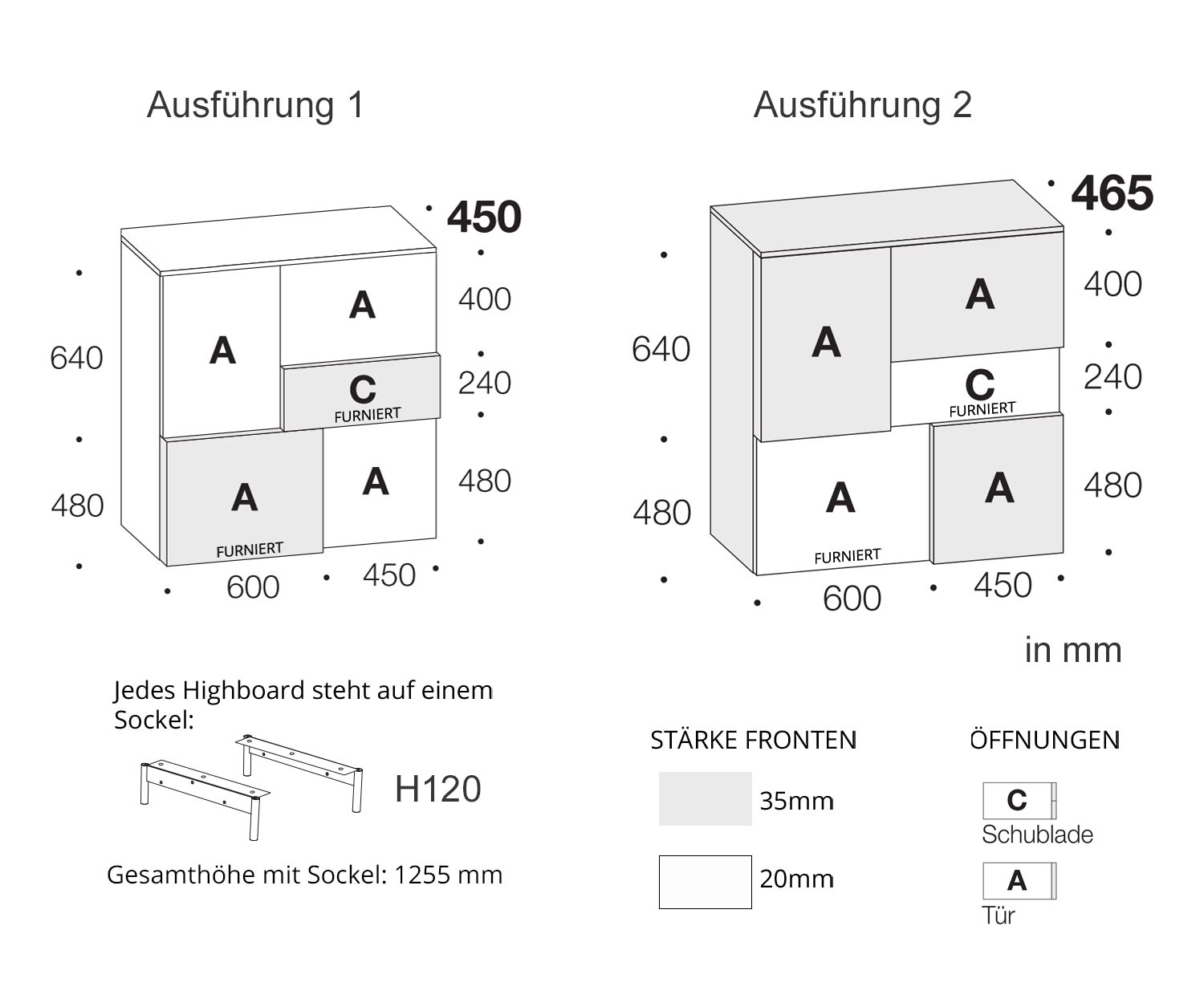 Ausführung 1

450

640

480

A

A

C
FURNIERT

A
FURNIERT

A

400

240

480

600

450

Ausführung 2

465

640

480

A

A

C
FURNIERT

A
FURNIERT

A

400

240

480

600

450

in mm

Jedes Highboard steht auf einem Sockel:

H120

Gesamthöhe mit Sockel: 1255 mm

STÄRKE FRONTEN

35mm

20mm

ÖFFNUNGEN

C
Schublade

A
Tür