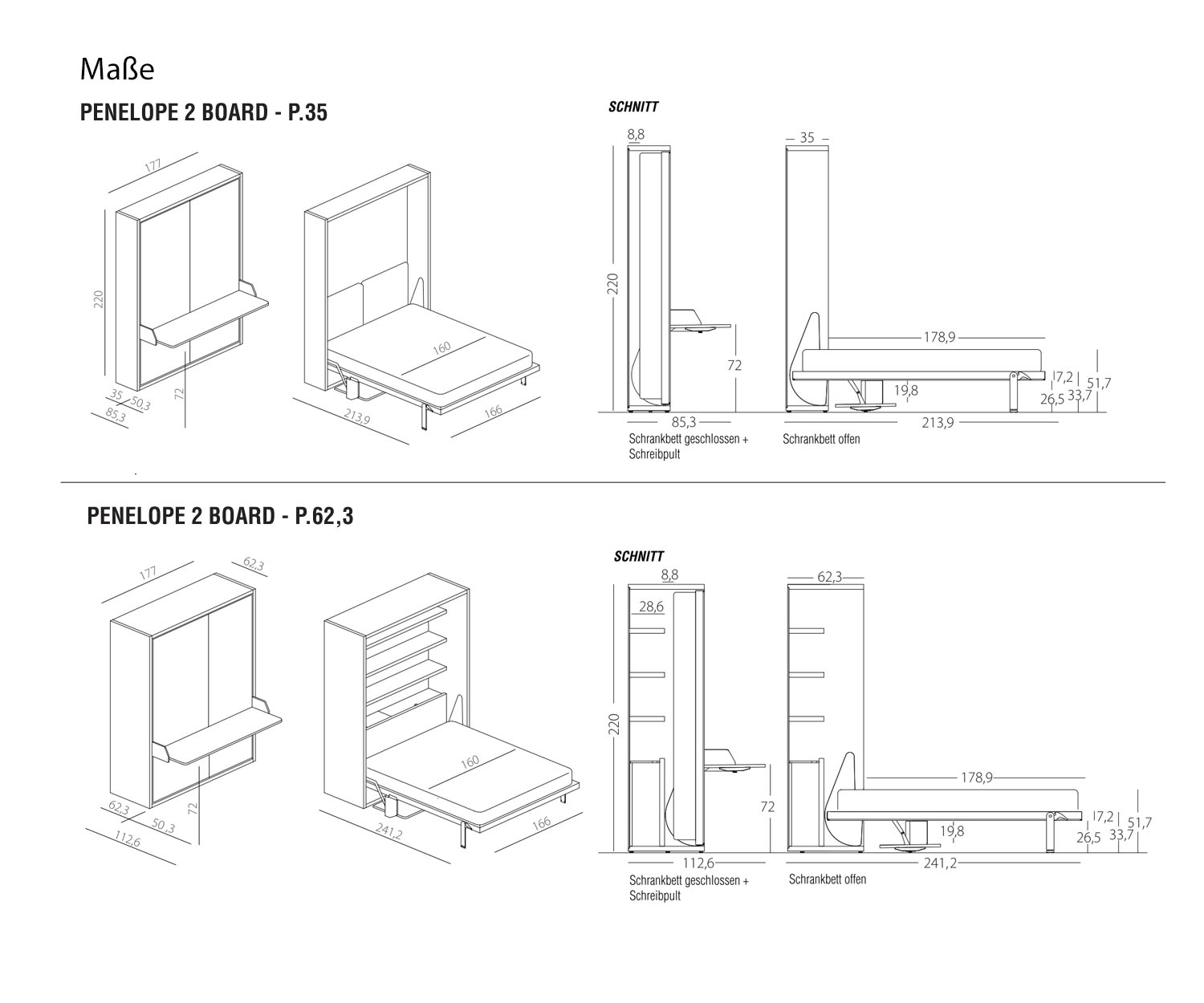 Maße

PENELOPE 2 BOARD - P.35

177

220

35 50,3

85,3

72

160

213,9

166

SCHNITT

8,8

220

72

85,3

Schrankbett geschlossen + Schreibpult

35

178,9

19,8

7,2

26,5

33,7

51,7

213,9

Schrankbett offen

PENELOPE 2 BOARD - P.62,3

177

62,3

62,3

50,3

112,6

72

160

241,2

166

SCHNITT

8,8

28,6

220

72

112,6

Schrankbett geschlossen + Schreibpult

62,3

178,9

19,8

7,2

26,5

33,7

51,7

241,2

Schrankbett offen