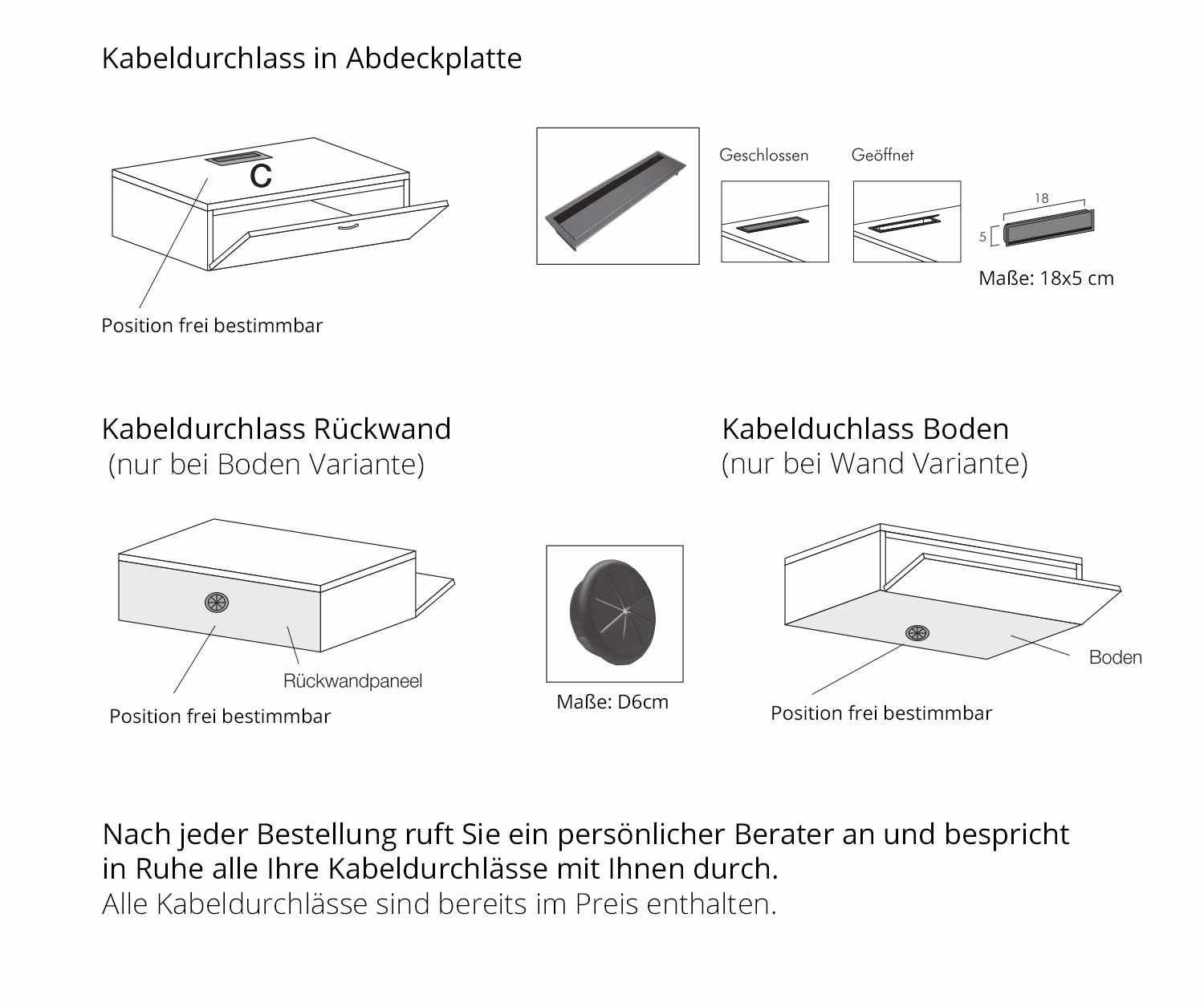 Kabeldurchlass in Abdeckplatte

C

Position frei bestimmbar

Geschlossen

Geöffnet

18

5

Maße: 18x5 cm

Kabeldurchlass Rückwand
(nur bei Boden Variante)

Rückwandpaneel

Position frei bestimmbar

Maße: D6cm

Kabelduchlass Boden
(nur bei Wand Variante)

Boden

Position frei bestimmbar

Nach jeder Bestellung ruft Sie ein persönlicher Berater an und bespricht in Ruhe alle Ihre Kabeldurchlässe mit Ihnen durch.
Alle Kabeldurchlässe sind bereits im Preis enthalten.