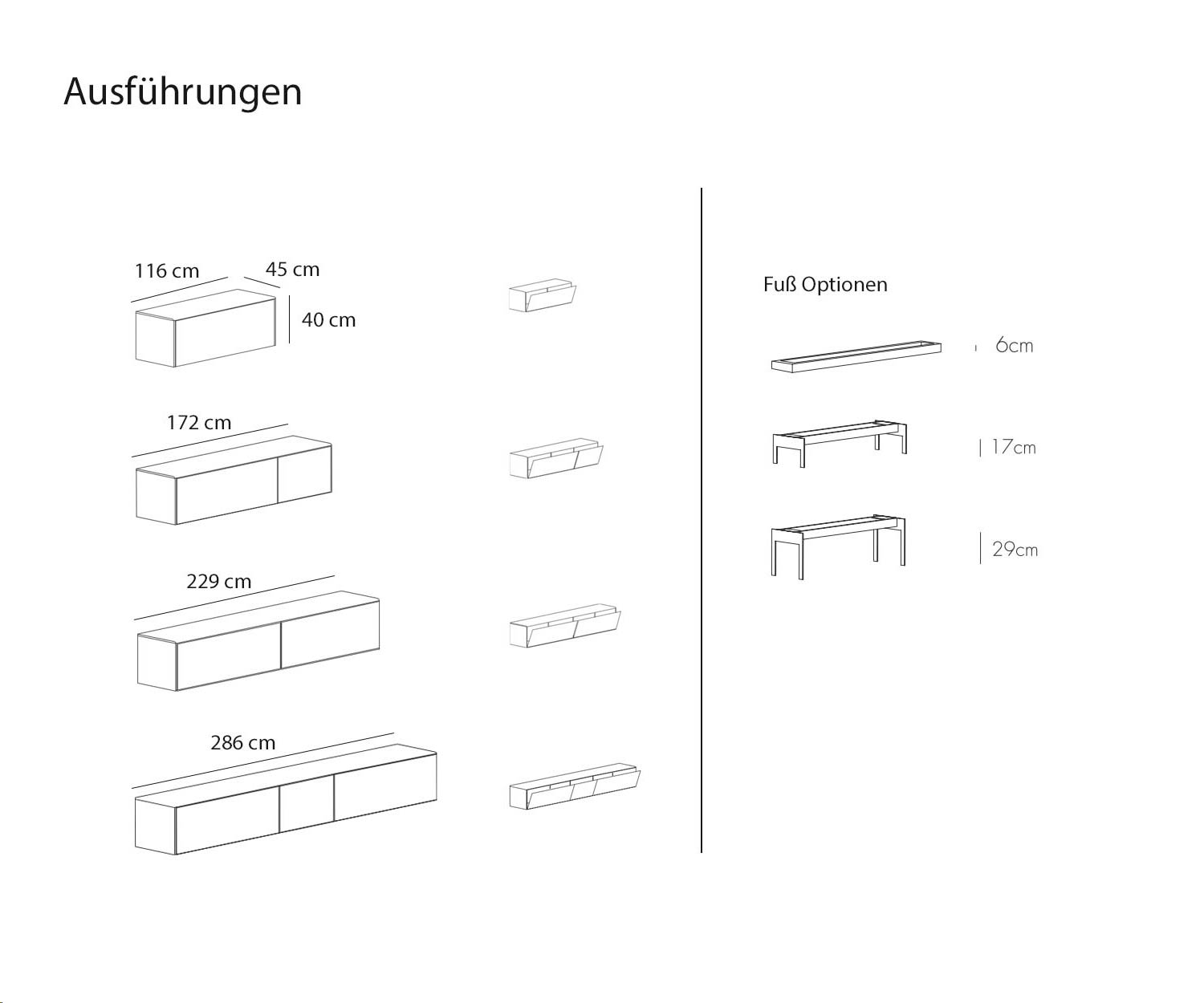 Ausführungen

116 cm
45 cm
40 cm

172 cm

229 cm

286 cm

Fuß Optionen

6cm

17cm

29cm