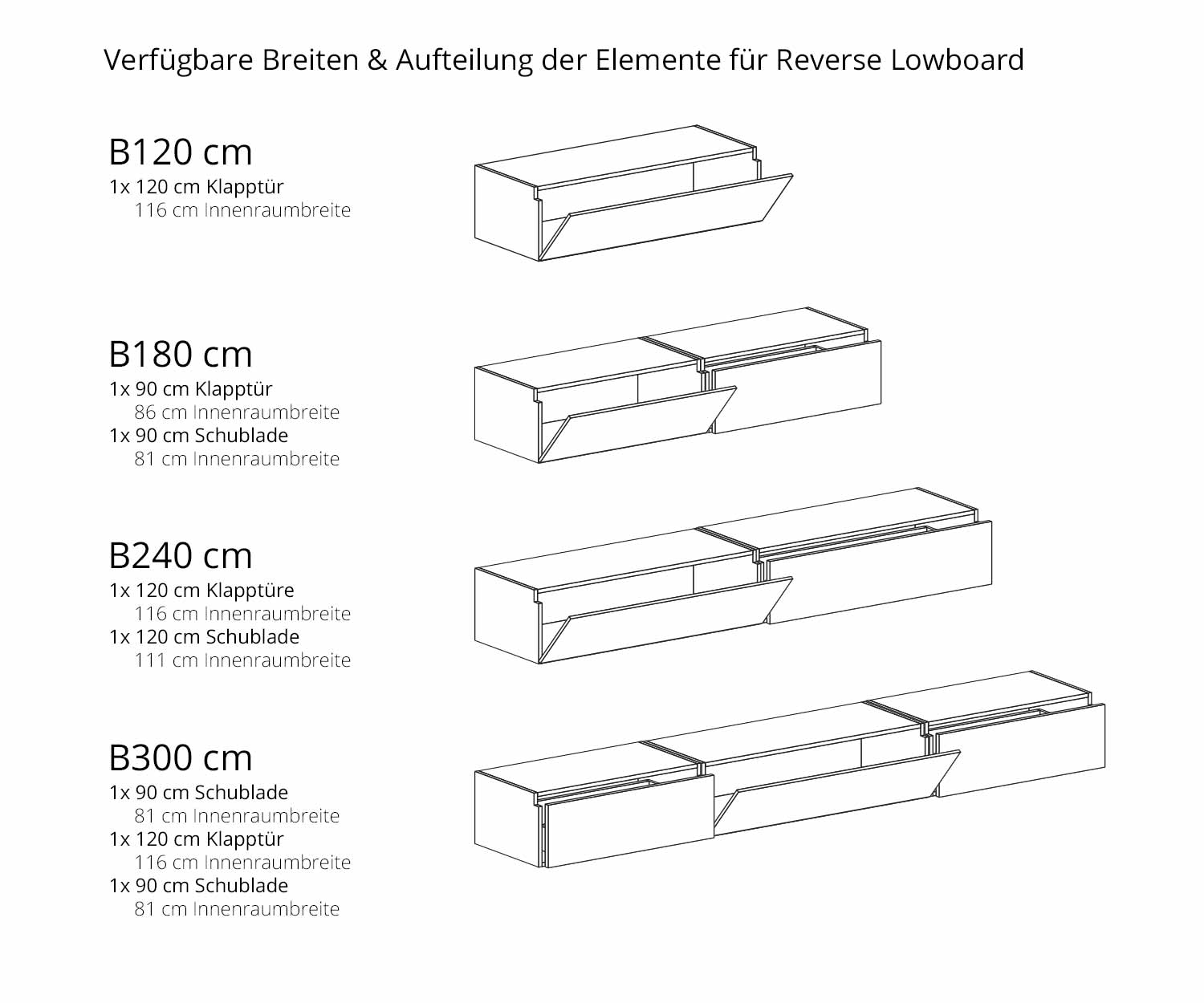 Verfügbare Breiten & Aufteilung der Elemente für Reverse Lowboard

B120 cm
1x 120 cm Klapptür
116 cm Innenraumbreite

B180 cm
1x 90 cm Klapptür
86 cm Innenraumbreite
1x 90 cm Schublade
81 cm Innenraumbreite

B240 cm
1x 120 cm Klapptüre
116 cm Innenraumbreite
1x 120 cm Schublade
111 cm Innenraumbreite

B300 cm
1x 90 cm Schublade
81 cm Innenraumbreite
1x 120 cm Klapptür
116 cm Innenraumbreite
1x 90 cm Schublade
81 cm Innenraumbreite